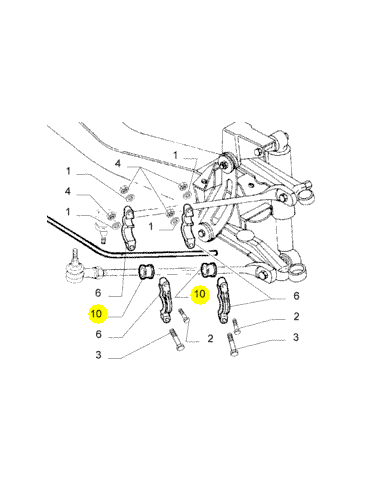 1
4
1
4
1
1
6
10
10
6
6
2
2
3
3