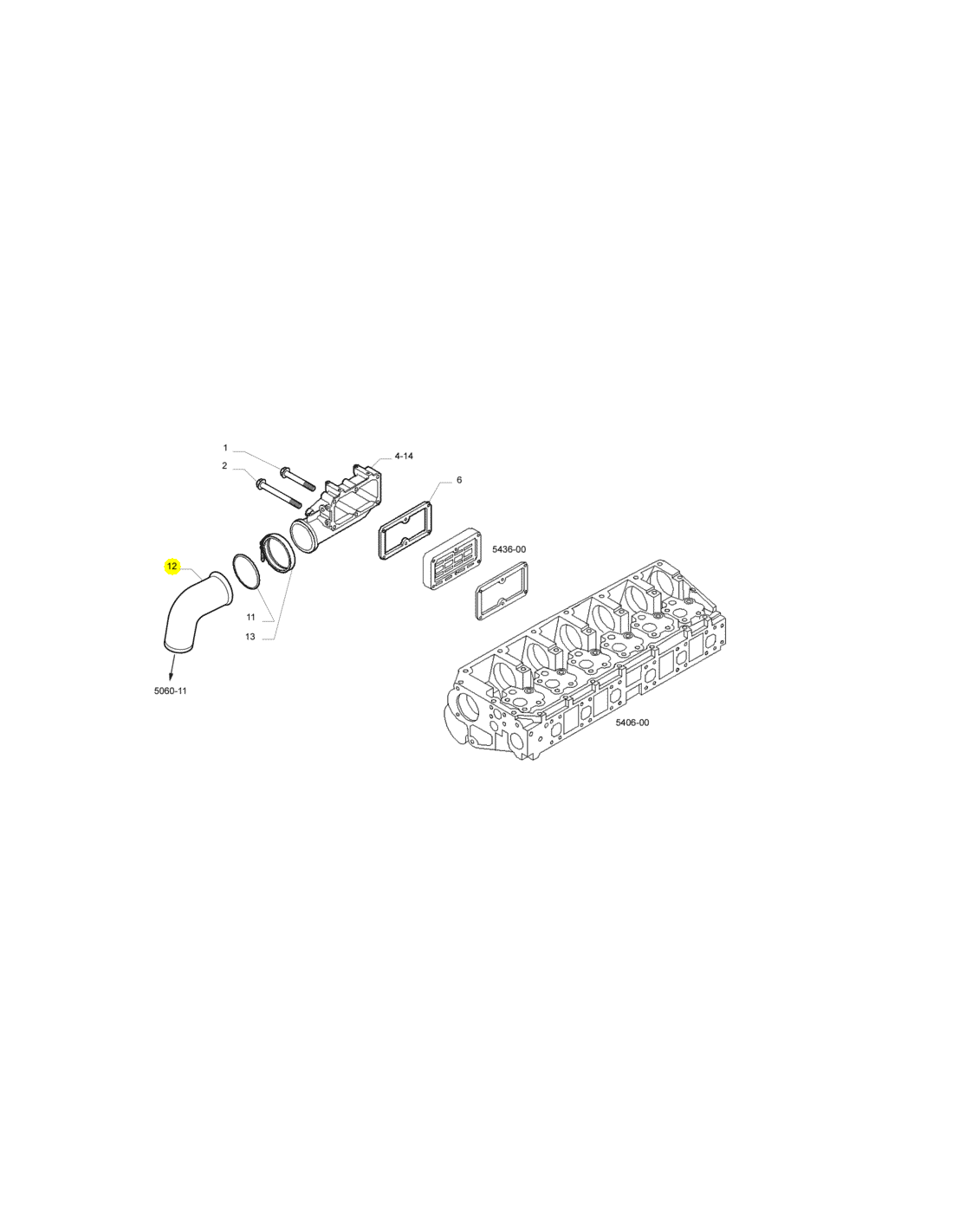 1
2
4-14
6
5436-00
12
11
13
5060-11
5406-00